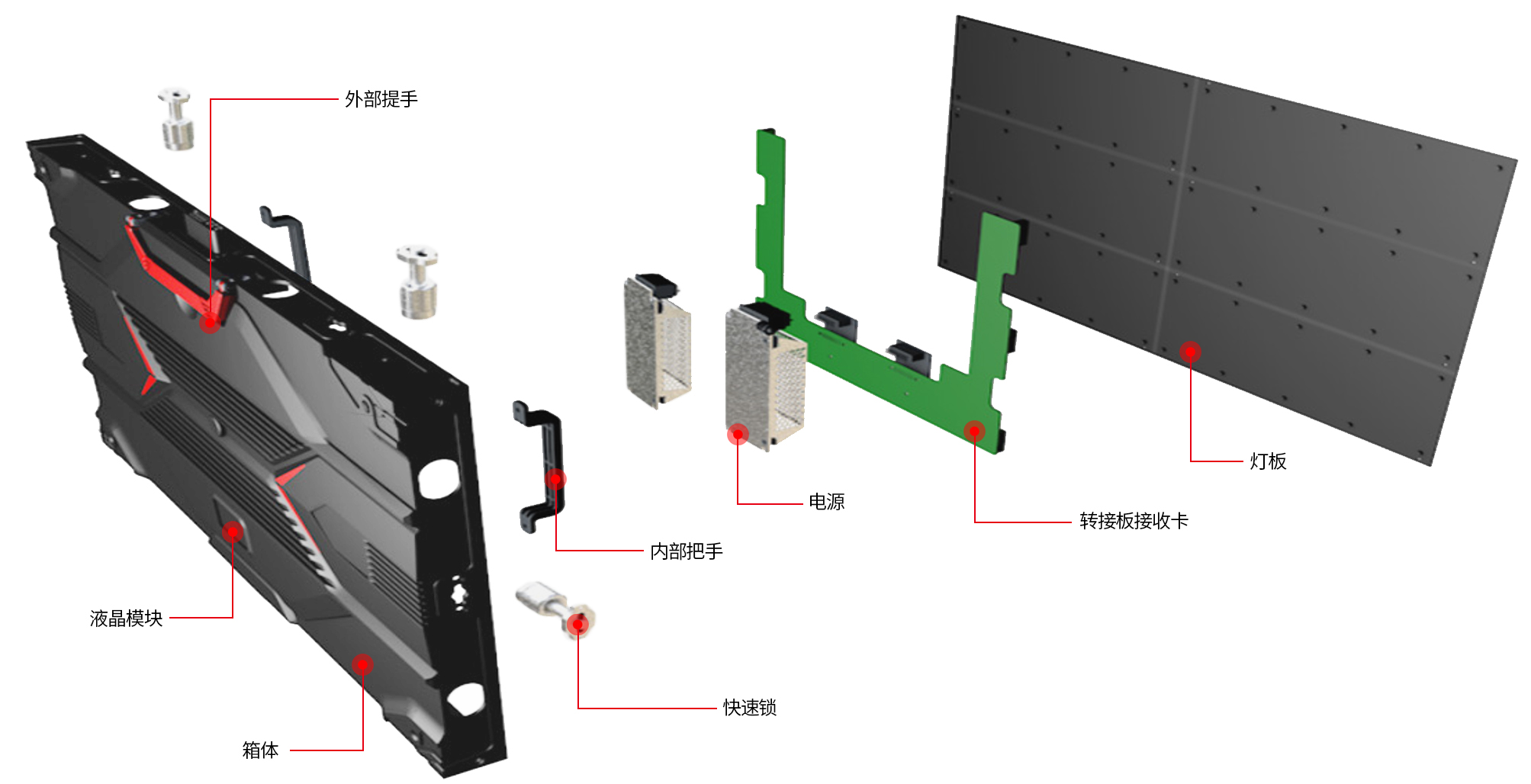 外部提手

灯板

电源

转接板接收卡

内部把手

液晶模块

快速锁

箱体